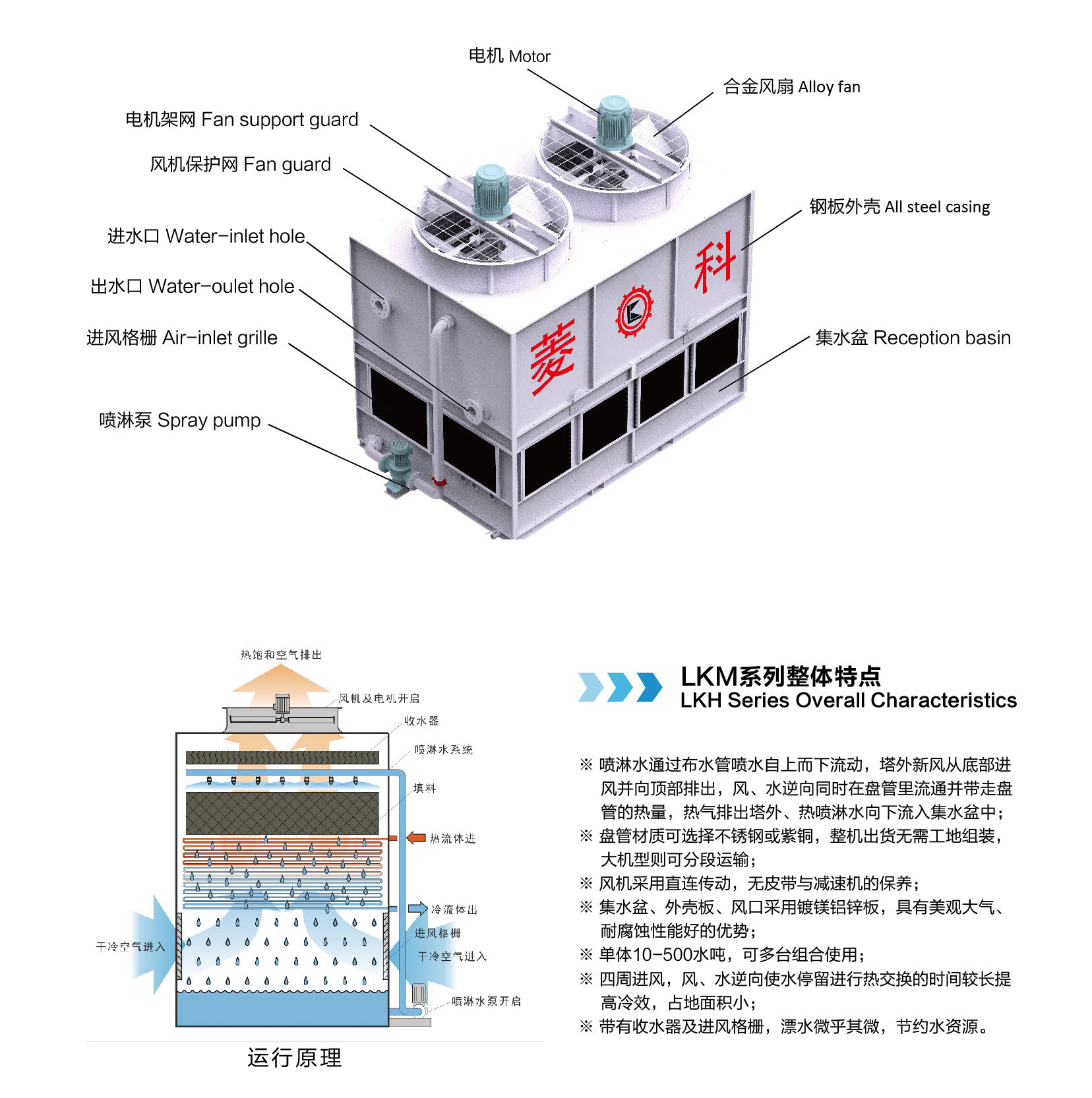 电机 Motor

合金风扇 Alloy fan

电机架网 Fan support guard

风机保护网 Fan guard

钢板外壳 All steel casing

进水口 Water-inlet hole

出水口 Water-oulet hole

进风格栅 Air-inlet grille

集水盆 Reception basin

喷淋泵 Spray pump

菱 科

热饱和空气排出

风机及电机开启

收水器

喷淋水系统

填料

热流体进

冷流体出

进风格栅

干冷空气进入

干冷空气进入

喷淋水泵开启

运行原理

LKM系列整体特点
LKH Series Overall Characteristics

※ 喷淋水通过布水管喷水自上而下流动，塔外新风从底部进风并向顶部排出，风、水逆向同时在盘管里流通并带走盘管的热量，热气排出塔外、热喷淋水向下流入集水盆中；
※ 盘管材质可选择不锈钢或紫铜，整机出货无需工地组装，大机型则可分段运输；
※ 风机采用直连传动，无皮带与减速机的保养；
※ 集水盆、外壳板、风口采用镀镁铝锌板，具有美观大气、耐腐蚀性能好的优势；
※ 单体10-500水吨，可多台组合使用；
※ 四周进风，风、水逆向使水停留进行热交换的时间较长提高冷效，占地面积小；
※ 带有收水器及进风格栅，漂水微乎其微，节约水资源。